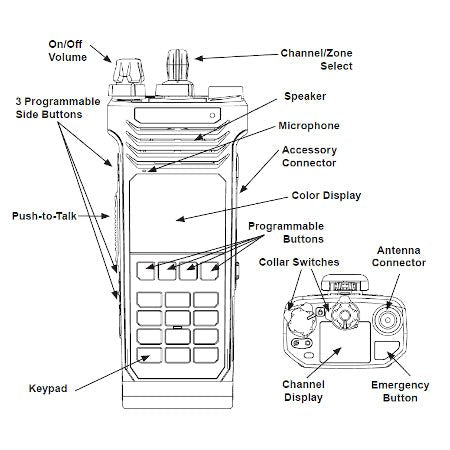 On/Off
Volume

Channel/Zone
Select

3 Programmable
Side Buttons

Speaker

Microphone

Accessory
Connector

Color Display

Push-to-Talk

Programmable
Buttons

Collar Switches

Antenna
Connector

Keypad

Channel
Display

Emergency
Button